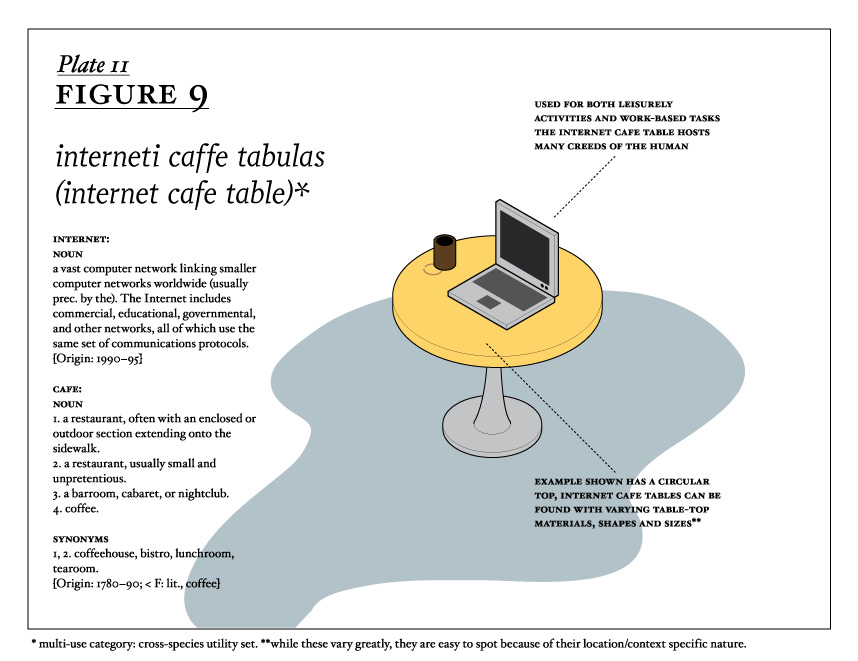 Plate 11
FIGURE 9

interneti caffe tabulas
(internet cafe table)*

INTERNET:
NOUN
a vast computer network linking smaller computer networks worldwide (usually prec. by the). The Internet includes commercial, educational, governmental, and other networks, all of which use the same set of communications protocols. {Origin: 1990–95}

CAFE:
NOUN
1. a restaurant, often with an enclosed or outdoor section extending onto the sidewalk.
2. a restaurant, usually small and unpretentious.
3. a barroom, cabaret, or nightclub.
4. coffee.

SYNONYMS
1, 2. coffeehouse, bistro, lunchroom, tearoom.
{Origin: 1780–90; < F: lit., coffee}

USED FOR BOTH LEISURELY ACTIVITIES AND WORK-BASED TASKS THE INTERNET CAFE TABLE HOSTS MANY CREEDS OF THE HUMAN

EXAMPLE SHOWN HAS A CIRCULAR TOP, INTERNET CAFE TABLES CAN BE FOUND WITH VARYING TABLE-TOP MATERIALS, SHAPES AND SIZES**

* multi-use category: cross-species utility set. **while these vary greatly, they are easy to spot because of their location/context specific nature.