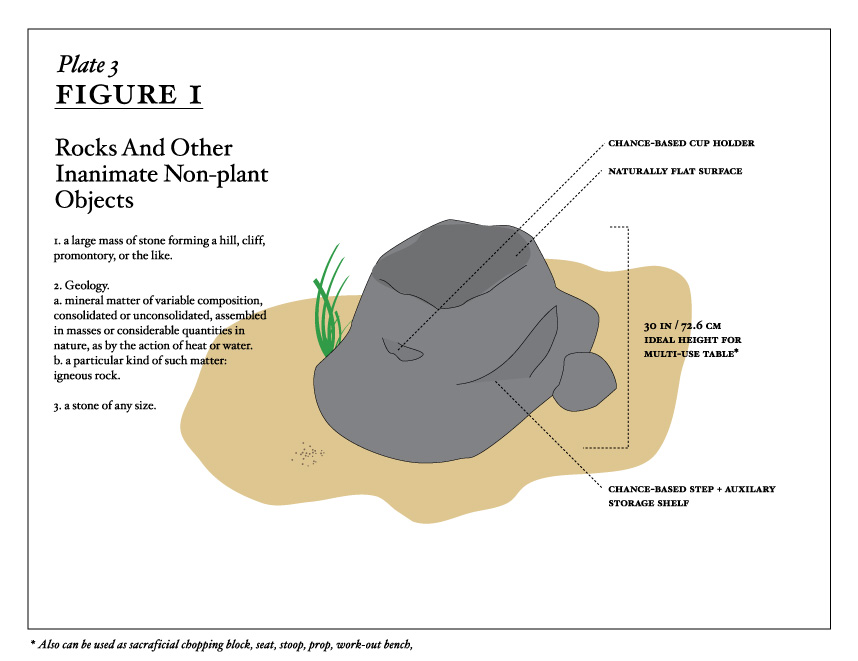 Plate 3
FIGURE I

Rocks And Other Inanimate Non-plant Objects

1. a large mass of stone forming a hill, cliff, promontory, or the like.

2. Geology.
a. mineral matter of variable composition, consolidated or unconsolidated, assembled in masses or considerable quantities in nature, as by the action of heat or water.
b. a particular kind of such matter: igneous rock.

3. a stone of any size.

CHANCE-BASED CUP HOLDER

NATURALLY FLAT SURFACE

30 IN / 72.6 CM
IDEAL HEIGHT FOR MULTI-USE TABLE*

CHANCE-BASED STEP + AUXILARY STORAGE SHELF

* Also can be used as sacraficial chopping block, seat, stoop, prop, work-out bench,