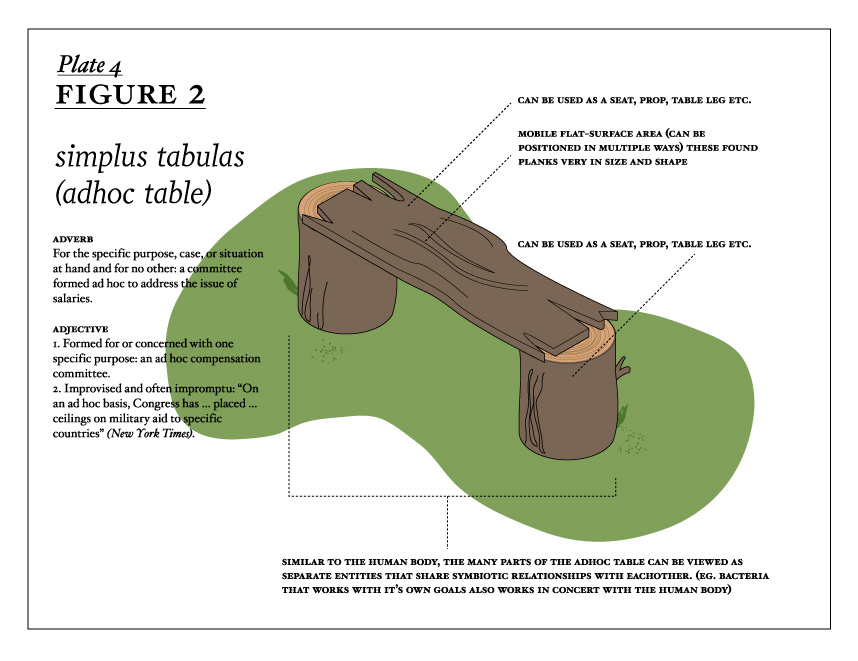 Plate 4
FIGURE 2

simplus tabulas
(adhoc table)

ADVERB
For the specific purpose, case, or situation at hand and for no other: a committee formed ad hoc to address the issue of salaries.

ADJECTIVE
1. Formed for or concerned with one specific purpose: an ad hoc compensation committee.
2. Improvised and often impromptu: "On an ad hoc basis, Congress has ... placed ... ceilings on military aid to specific countries" (New York Times).

CAN BE USED AS A SEAT, PROP, TABLE LEG ETC.

MOBILE FLAT-SURFACE AREA (CAN BE POSITIONED IN MULTIPLE WAYS) THESE FOUND PLANKS VERY IN SIZE AND SHAPE

CAN BE USED AS A SEAT, PROP, TABLE LEG ETC.

SIMILAR TO THE HUMAN BODY, THE MANY PARTS OF THE ADHOC TABLE CAN BE VIEWED AS SEPARATE ENTITIES THAT SHARE SYMBIOTIC RELATIONSHIPS WITH EACHOTHER. (EG. BACTERIA THAT WORKS WITH IT'S OWN GOALS ALSO WORKS IN CONCERT WITH THE HUMAN BODY)