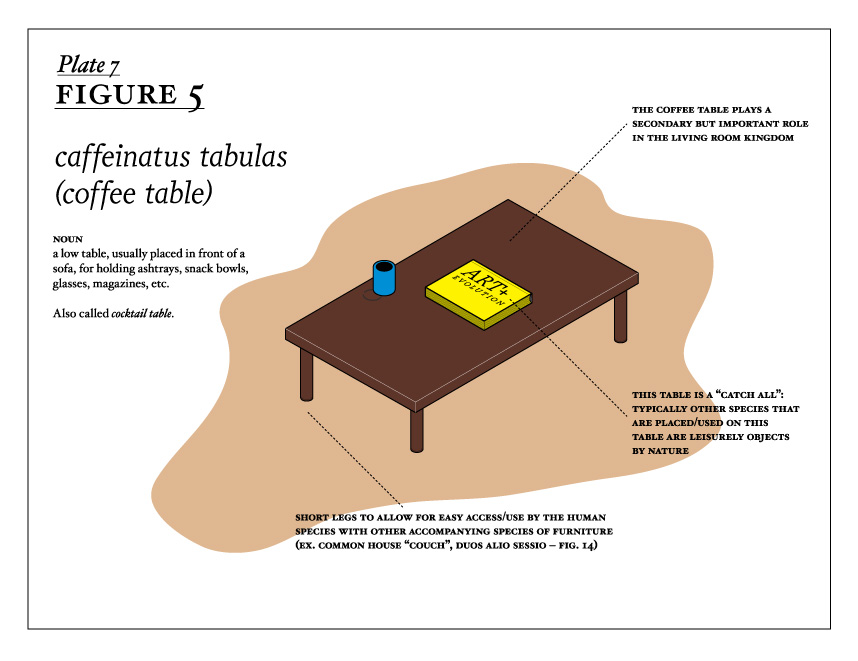 Plate 7
FIGURE 5

caffeinatus tabulas
(coffee table)

NOUN
a low table, usually placed in front of a sofa, for holding ashtrays, snack bowls, glasses, magazines, etc.

Also called cocktail table.

THE COFFEE TABLE PLAYS A SECONDARY BUT IMPORTANT ROLE IN THE LIVING ROOM KINGDOM

ART+ EVOLUTION

THIS TABLE IS A "CATCH ALL": TYPICALLY OTHER SPECIES THAT ARE PLACED/USED ON THIS TABLE ARE LEISURELY OBJECTS BY NATURE

SHORT LEGS TO ALLOW FOR EASY ACCESS/USE BY THE HUMAN SPECIES WITH OTHER ACCOMPANYING SPECIES OF FURNITURE (EX. COMMON HOUSE "COUCH", DUOS ALIO SESSIO – FIG. 14)